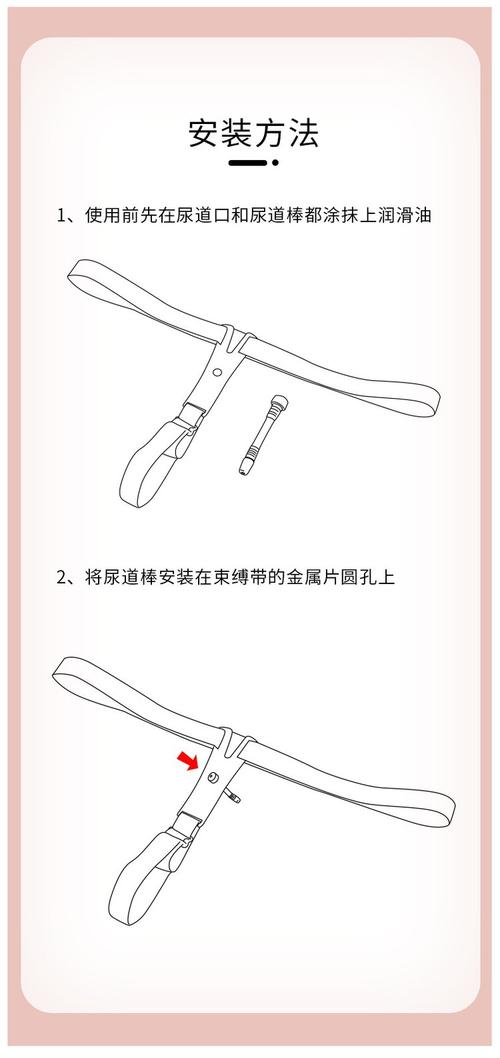 安装方法

1、使用前先在尿道口和尿道棒都涂抹上润滑油

2、将尿道棒安装在束缚带的金属片圆孔上